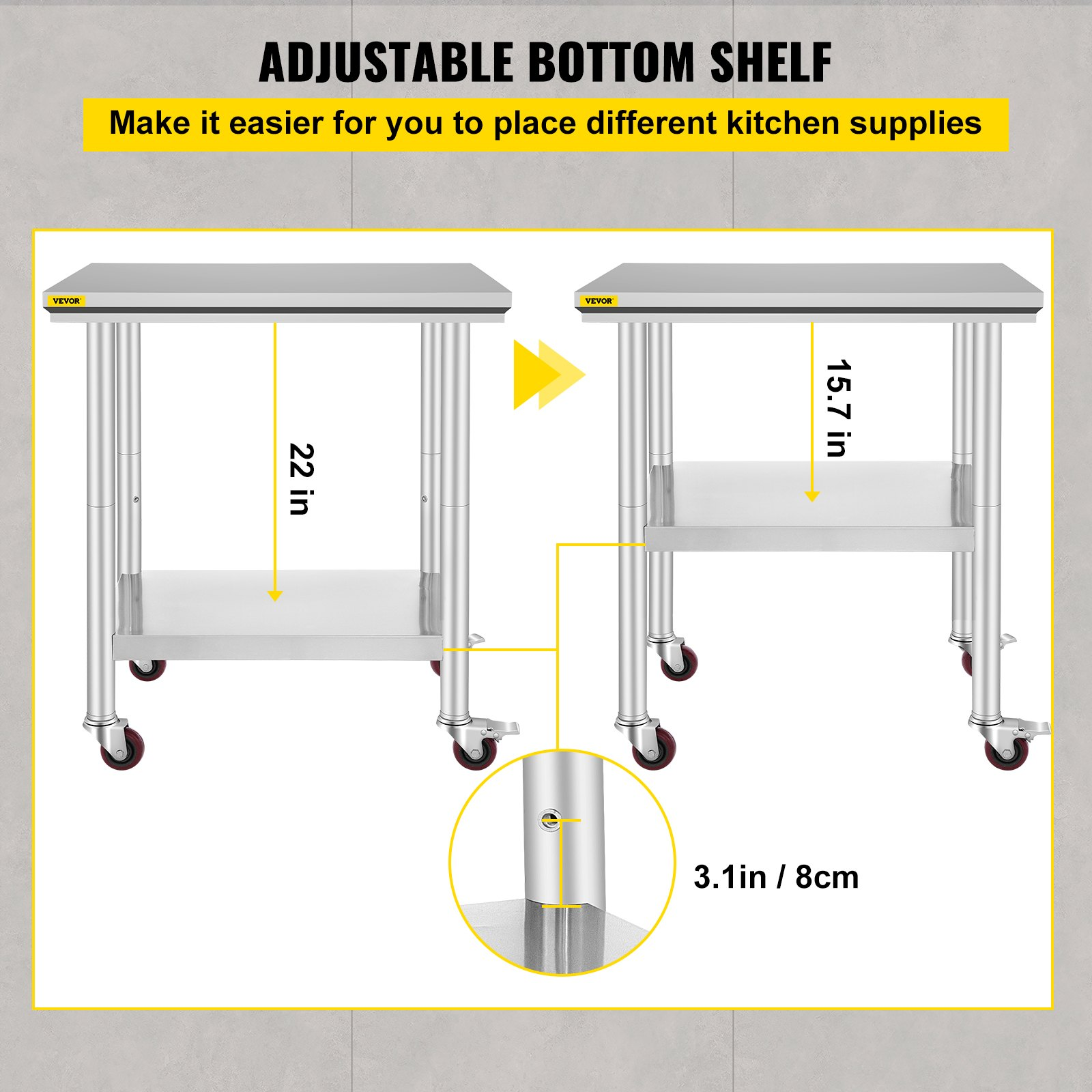 ADJUSTABLE BOTTOM SHELF

Make it easier for you to place different kitchen supplies

VEVOR

22 in

VEVOR

15.7 in

3.1in / 8cm